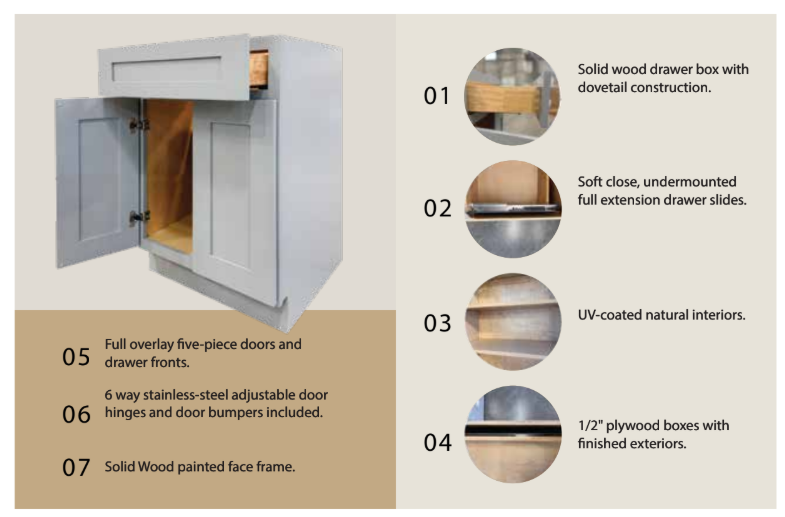 05 Full overlay five-piece doors and drawer fronts.

06 6 way stainless-steel adjustable door hinges and door bumpers included.

07 Solid Wood painted face frame.

01 Solid wood drawer box with dovetail construction.

02 Soft close, undermounted full extension drawer slides.

03 UV-coated natural interiors.

04 1/2" plywood boxes with finished exteriors.